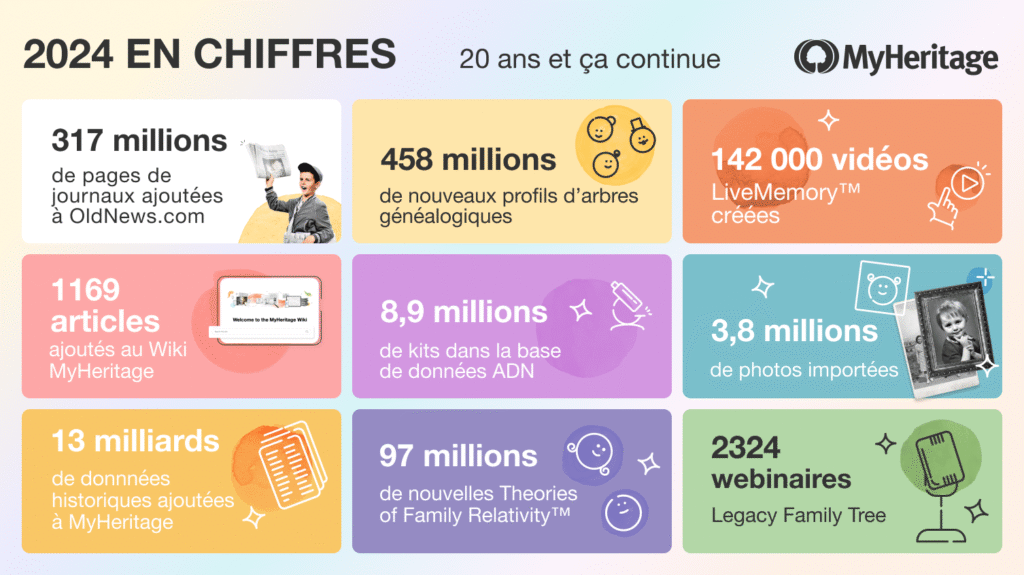 2024 EN CHIFFRES

20 ans et ça continue

MyHeritage

317 millions
de pages de journaux ajoutées à OldNews.com

458 millions
de nouveaux profils d'arbres généalogiques

142 000 vidéos
LiveMemory™ créées

1169 articles
ajoutés au Wiki MyHeritage

Welcome to the MyHeritage Wiki

8,9 millions
de kits dans la base de données ADN

3,8 millions
de photos importées

13 milliards
de donnnées historiques ajoutées à MyHeritage

97 millions
de nouvelles Theories of Family Relativity™

2324 webinaires
Legacy Family Tree